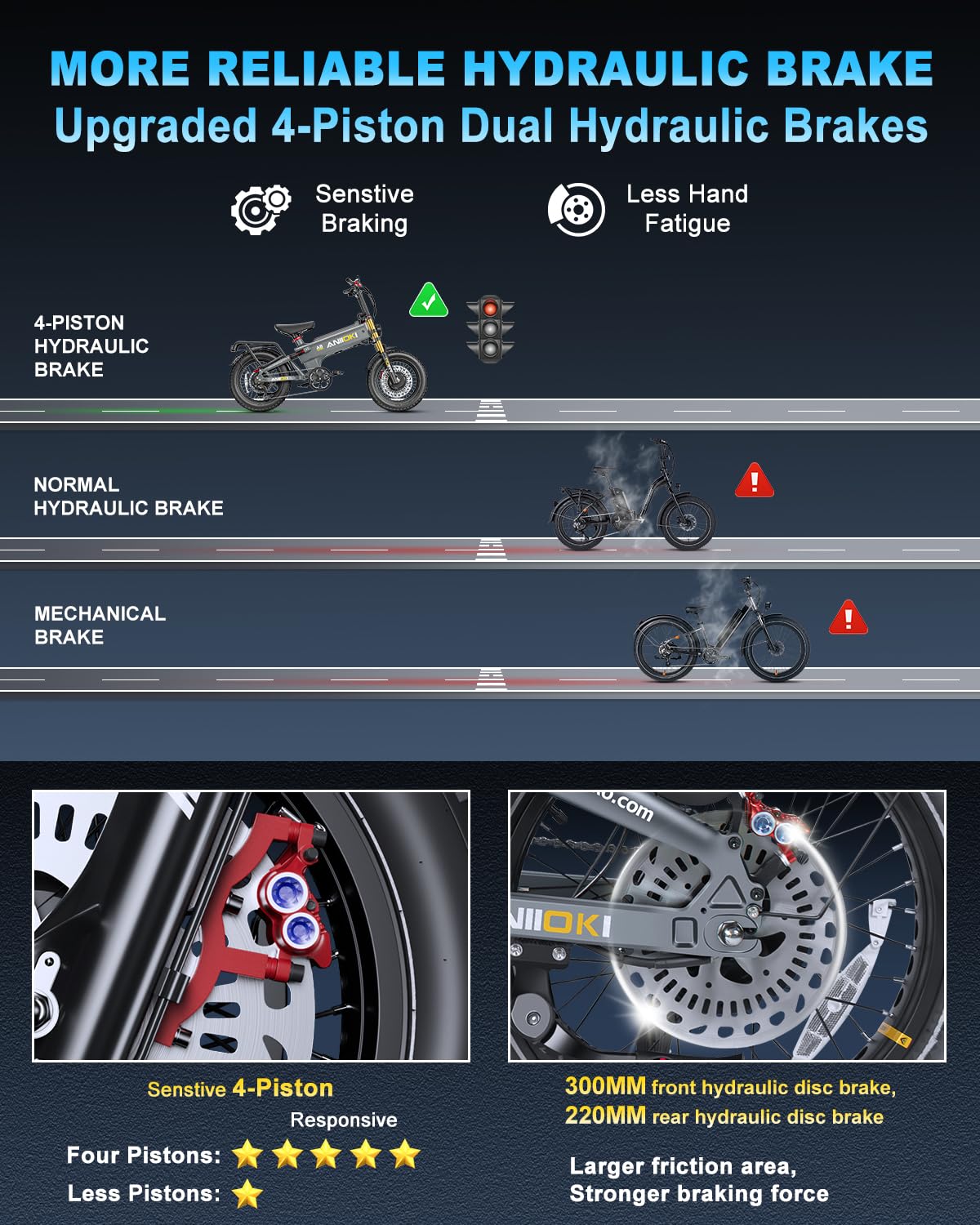 MORE RELIABLE HYDRAULIC BRAKE
Upgraded 4-Piston Dual Hydraulic Brakes

Senstive Braking

Less Hand Fatigue

4-PISTON HYDRAULIC BRAKE

ANIIOKI

NORMAL HYDRAULIC BRAKE

MECHANICAL BRAKE

.com

NIIOKI

Senstive 4-Piston

Responsive

Four Pistons:

Less Pistons:

300MM front hydraulic disc brake,
220MM rear hydraulic disc brake

Larger friction area,
Stronger braking force