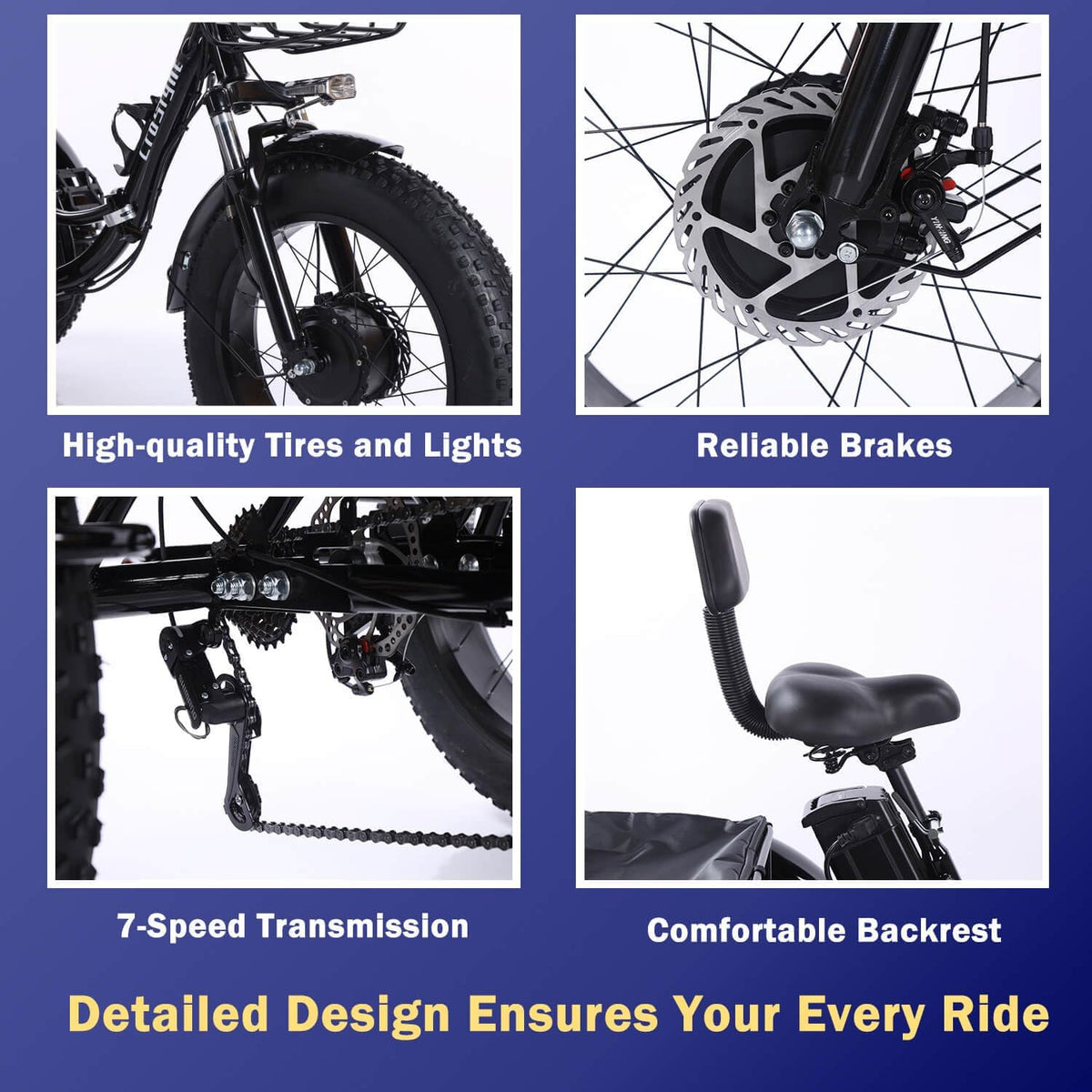 High-quality Tires and Lights

Reliable Brakes

7-Speed Transmission

Comfortable Backrest

Detailed Design Ensures Your Every Ride